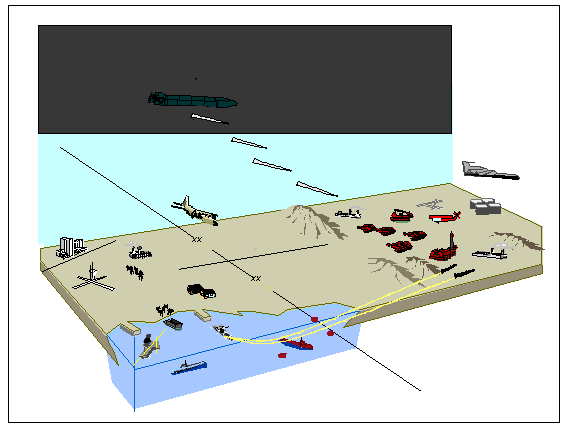 XX

XX